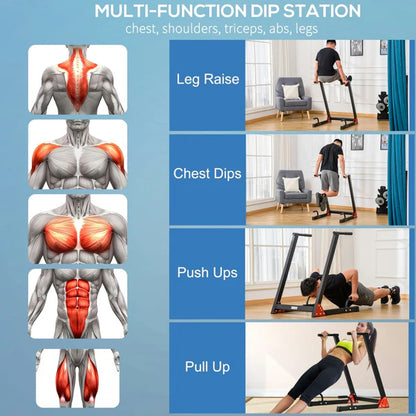 MULTI-FUNCTION DIP STATION
chest, shoulders, triceps, abs, legs

Leg Raise

Chest Dips

Push Ups

Pull Up