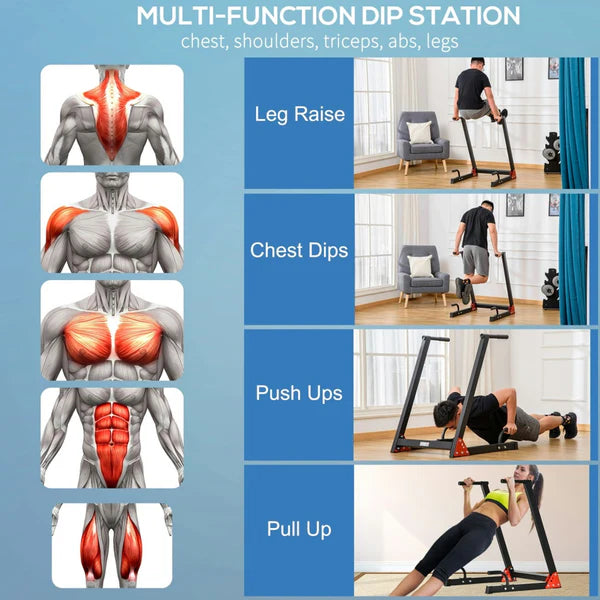 MULTI-FUNCTION DIP STATION
chest, shoulders, triceps, abs, legs

Leg Raise

Chest Dips

Push Ups

Pull Up